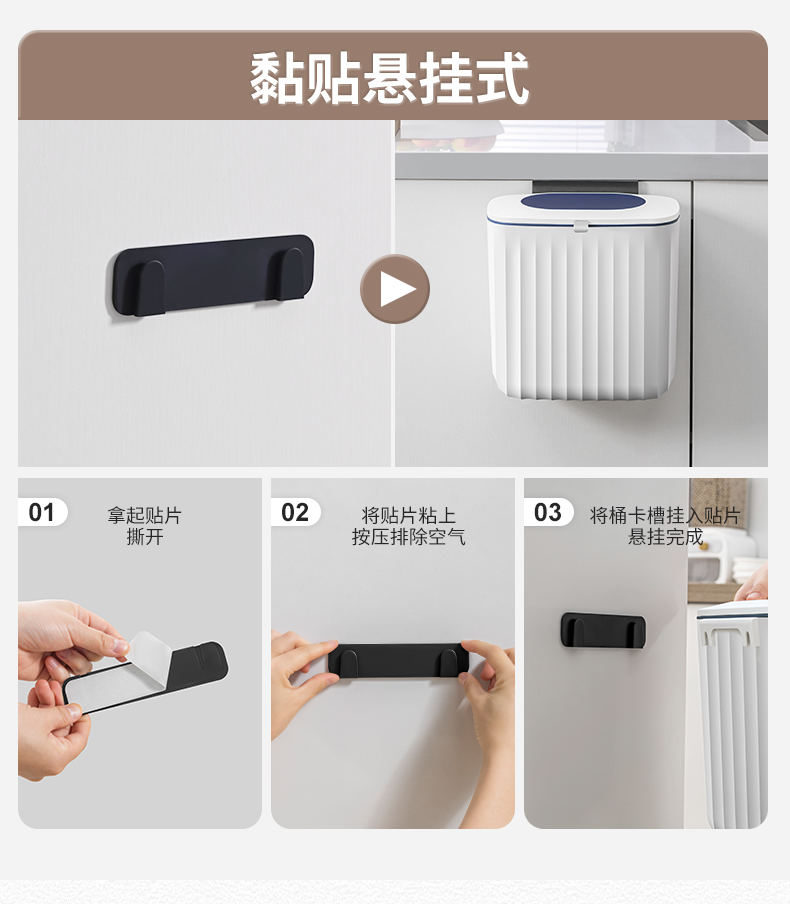 黏贴悬挂式

01 拿起贴片
撕开

02 将贴片粘上
按压排除空气

03 将桶卡槽挂入贴片
悬挂完成