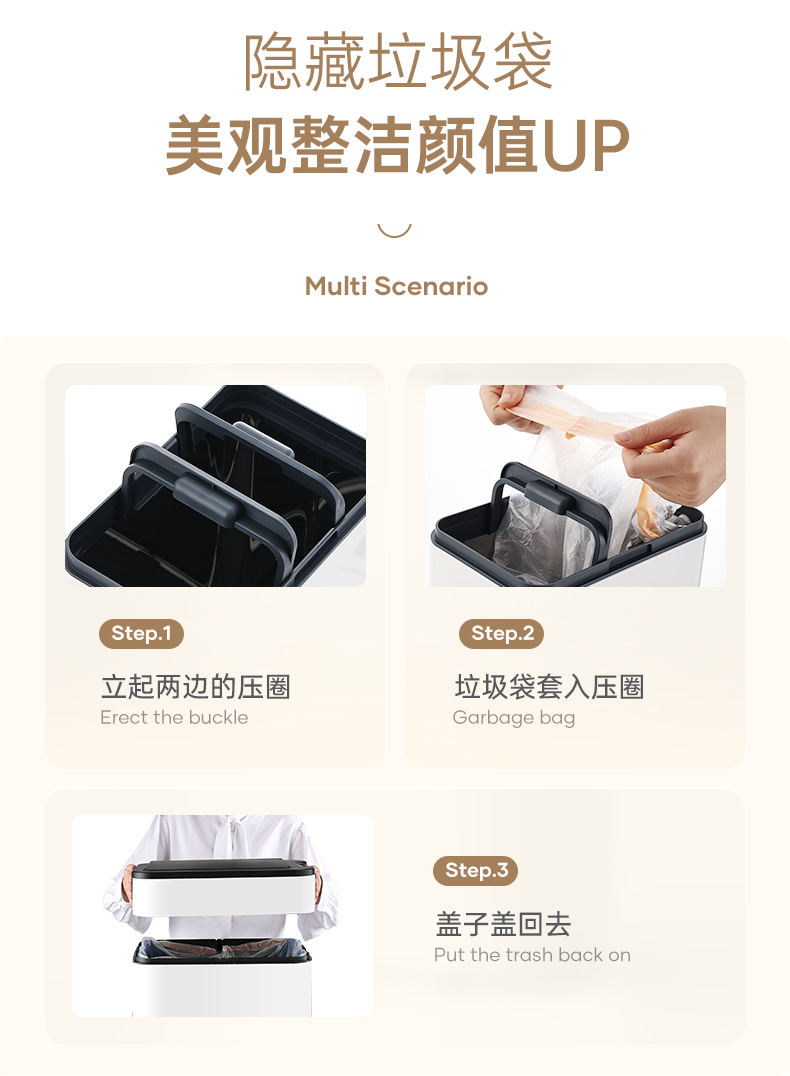 隐藏垃圾袋
美观整洁颜值UP

Multi Scenario

Step.1
立起两边的压圈
Erect the buckle

Step.2
垃圾袋套入压圈
Garbage bag

Step.3
盖子盖回去
Put the trash back on