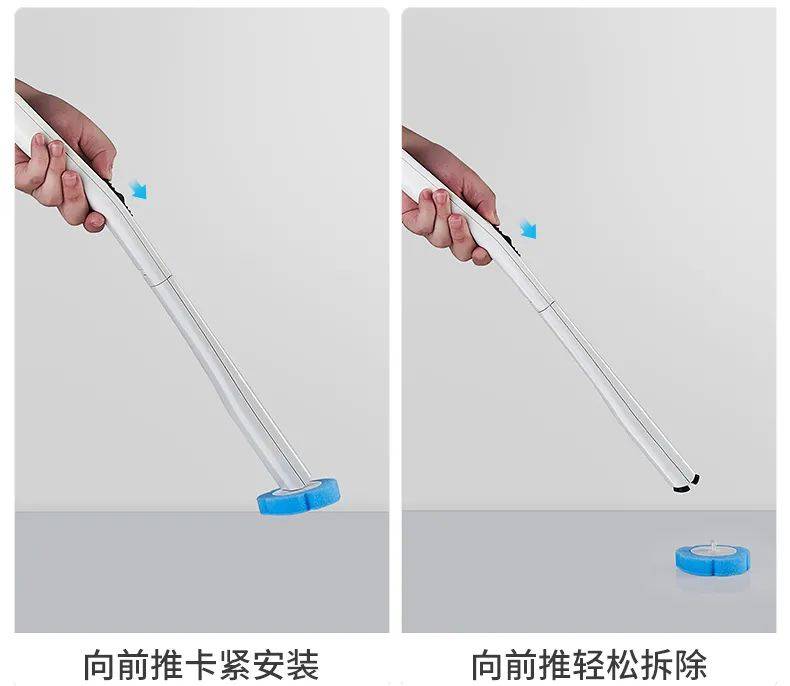 向前推卡紧安装

向前推轻松拆除